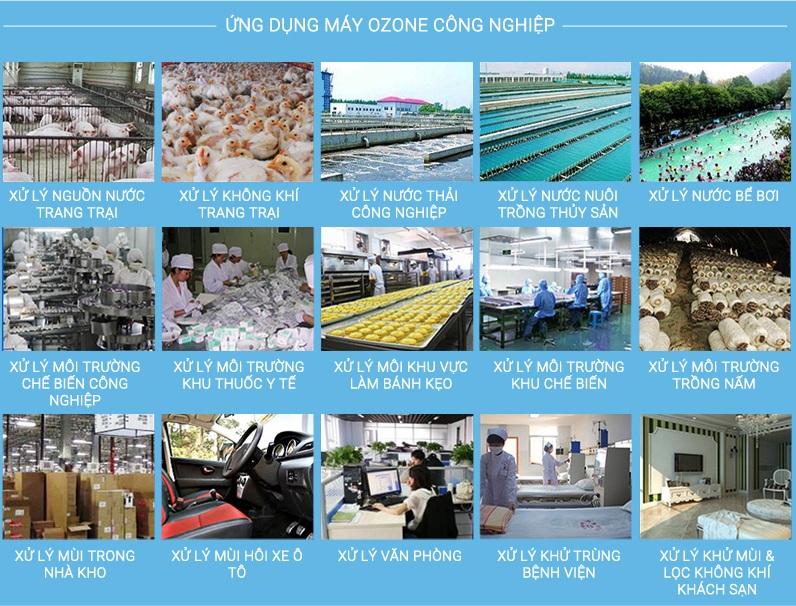 ỨNG DỤNG MÁY OZONE CÔNG NGHIỆP

XỬ LÝ NGUỒN NƯỚC TRANG TRẠI

XỬ LÝ KHÔNG KHÍ TRANG TRẠI

XỬ LÝ NƯỚC THẢI CÔNG NGHIỆP

XỬ LÝ NƯỚC NUÔI TRỒNG THỦY SẢN

XỬ LÝ NƯỚC BỂ BƠI

XỬ LÝ MÔI TRƯỜNG CHẾ BIẾN CÔNG NGHIỆP

XỬ LÝ MÔI TRƯỜNG KHU THUỐC Y TẾ

XỬ LÝ MÔI KHU VỰC LÀM BÁNH KẸO

XỬ LÝ MÔI TRƯỜNG KHU CHẾ BIẾN

XỬ LÝ MÔI TRƯỜNG TRỒNG NẤM

XỬ LÝ MÙI TRONG NHÀ KHO

XỬ LÝ MÙI HÔI XE Ô TÔ

XỬ LÝ VĂN PHÒNG

XỬ LÝ KHỬ TRÙNG BỆNH VIỆN

XỬ LÝ KHỬ MÙI & LỌC KHÔNG KHÍ KHÁCH SẠN